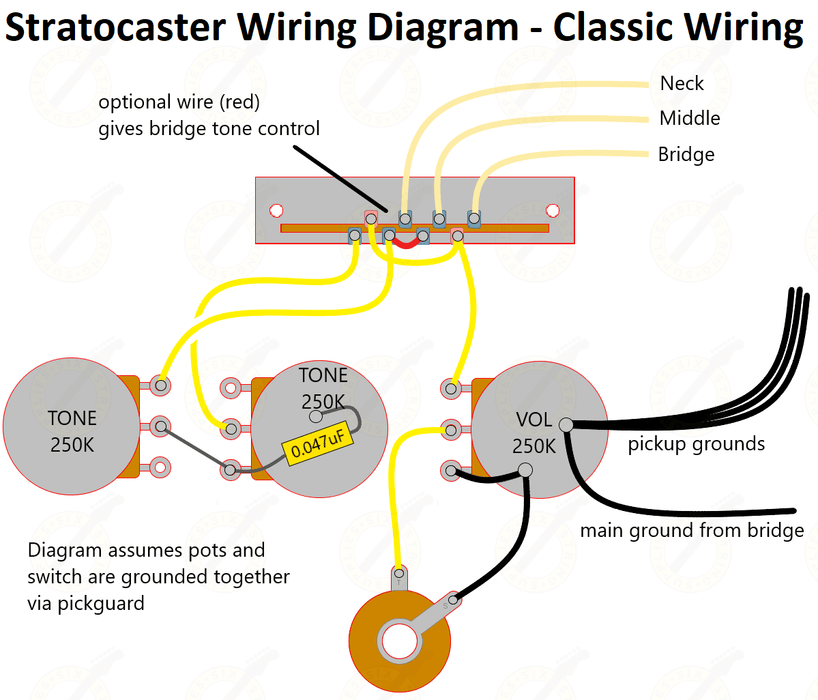 Stratocaster Wiring Diagram - Classic Wiring

optional wire (red)
gives bridge tone control

Neck
Middle
Bridge

TONE
250K

TONE
250K

0.047uF

VOL
250K

pickup grounds

main ground from bridge

Diagram assumes pots and switch are grounded together via pickguard

T

S