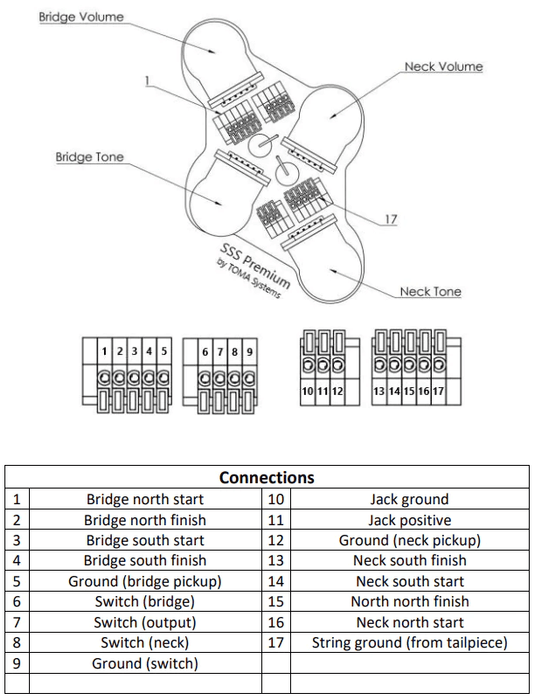 Bridge Volume

Neck Volume

1

Bridge Tone

17

SSS Premium
by TOMA Systems

Neck Tone

1 2 3 4 5

6 7 8 9

10 11 12

13 14 15 16 17

| Connections | | | |
|---|---|---|---|
| 1 | Bridge north start | 10 | Jack ground |
| 2 | Bridge north finish | 11 | Jack positive |
| 3 | Bridge south start | 12 | Ground (neck pickup) |
| 4 | Bridge south finish | 13 | Neck south finish |
| 5 | Ground (bridge pickup) | 14 | Neck south start |
| 6 | Switch (bridge) | 15 | North north finish |
| 7 | Switch (output) | 16 | Neck north start |
| 8 | Switch (neck) | 17 | String ground (from tailpiece) |
| 9 | Ground (switch) | | |
| | | | |