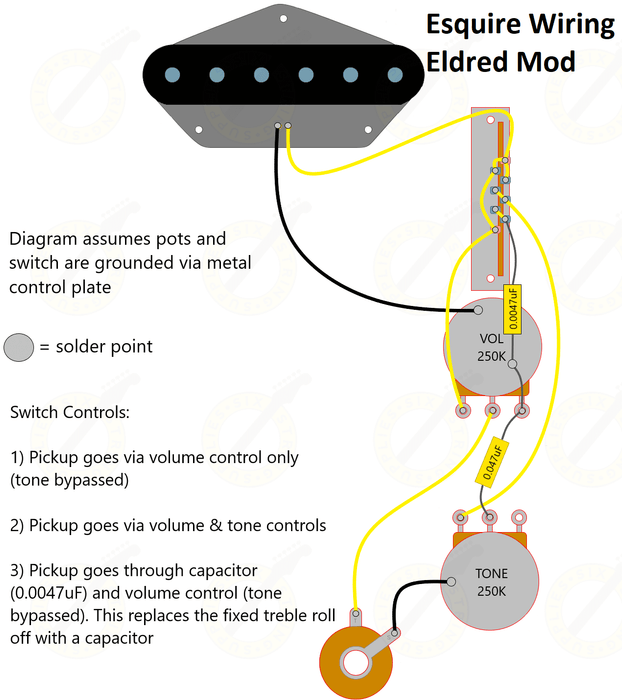 Esquire Wiring
Eldred Mod

Diagram assumes pots and switch are grounded via metal control plate

= solder point

Switch Controls:

1) Pickup goes via volume control only (tone bypassed)

2) Pickup goes via volume & tone controls

3) Pickup goes through capacitor (0.0047uF) and volume control (tone bypassed). This replaces the fixed treble roll off with a capacitor

0.0047uF

VOL
250K

0.047uF

TONE
250K